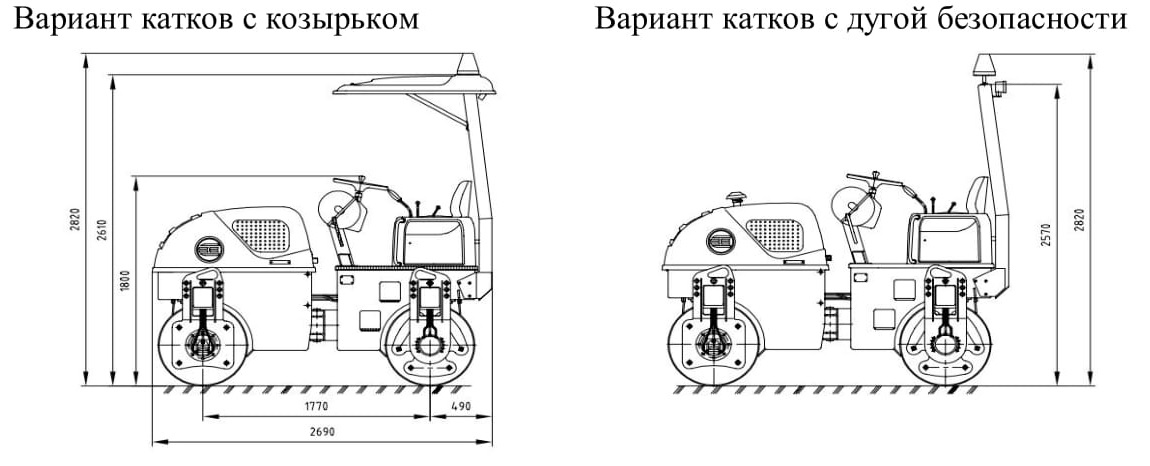 Вариант катков с козырьком

2820
2610
1800
1770
490
2690

Вариант катков с дугой безопасности

2570
2820